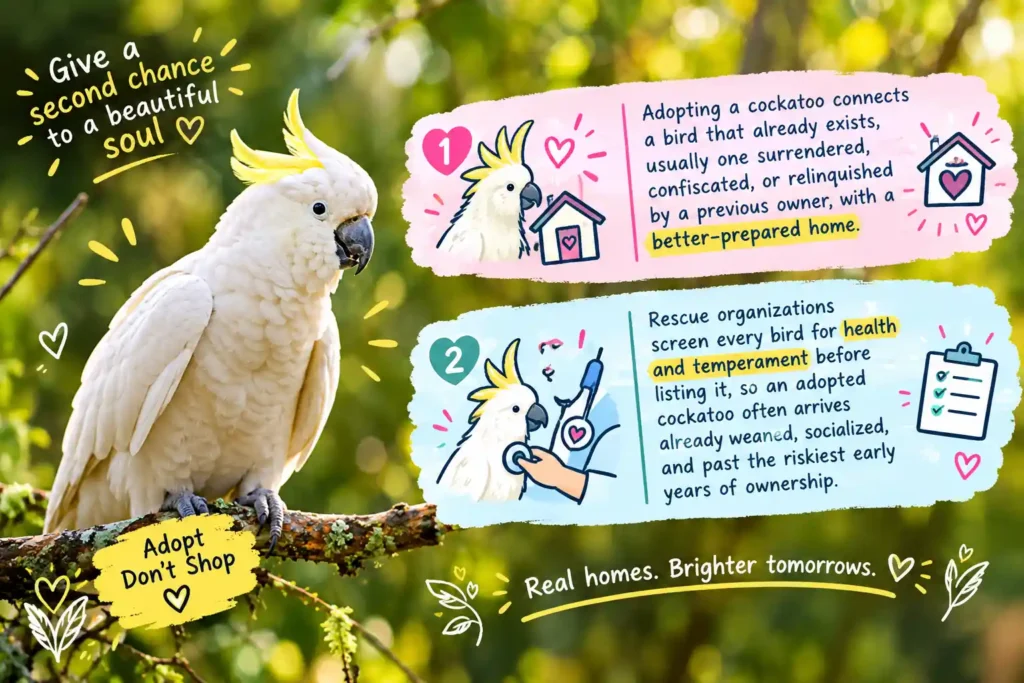 Give a second chance to a beautiful soul

1

Adopting a cockatoo connects a bird that already exists, usually one surrendered, confiscated, or relinquished by a previous owner, with a better-prepared home.

2

Rescue organizations screen every bird for health and temperament before listing it, so an adopted cockatoo often arrives already weaned, socialized, and past the riskiest early years of ownership.

Adopt Don't Shop

Real homes. Brighter tomorrows.