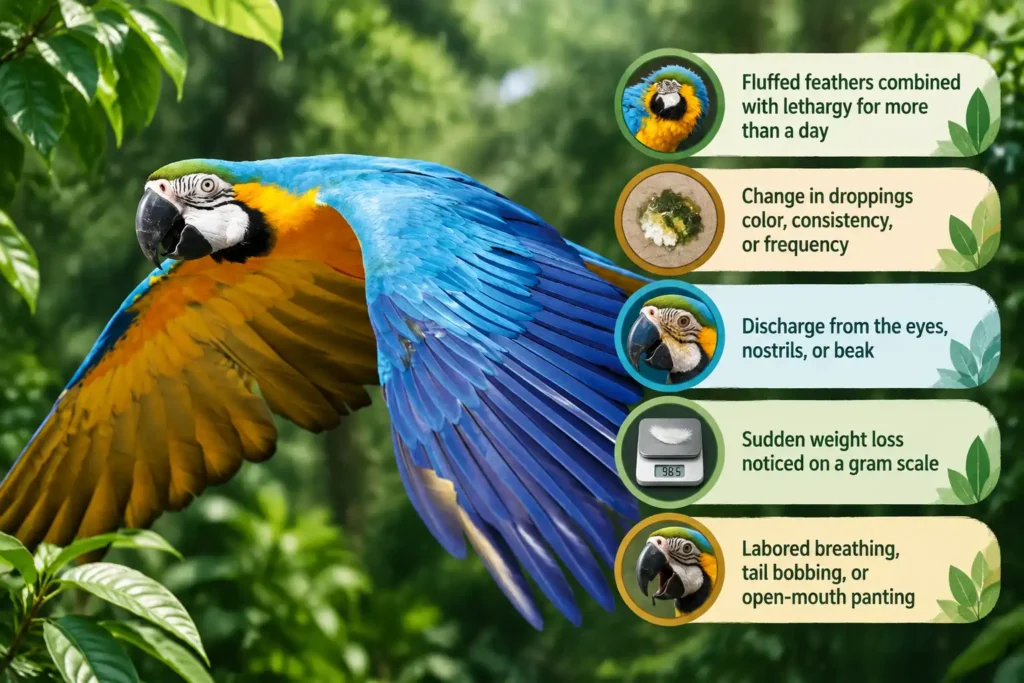 Fluffed feathers combined with lethargy for more than a day

Change in droppings color, consistency, or frequency

Discharge from the eyes, nostrils, or beak

Sudden weight loss noticed on a gram scale

Labored breathing, tail bobbing, or open-mouth panting